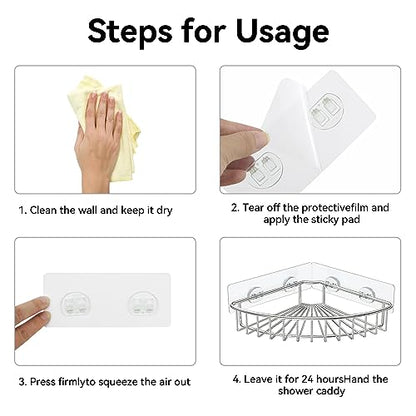 Steps for Usage

1. Clean the wall and keep it dry

2. Tear off the protectivefilm and apply the sticky pad

3. Press firmlyto squeeze the air out

4. Leave it for 24 hoursHand the shower caddy