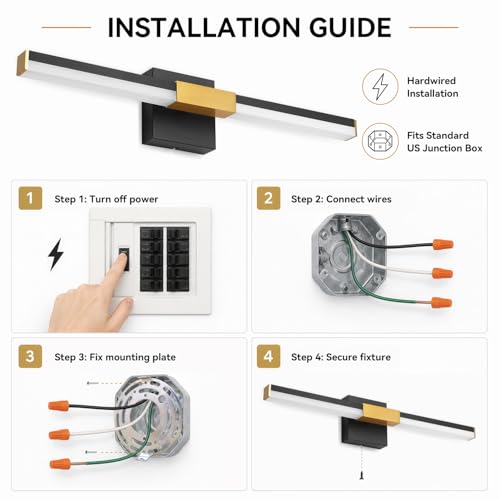 INSTALLATION GUIDE

Hardwired Installation

Fits Standard US Junction Box

1 Step 1: Turn off power

2 Step 2: Connect wires

3 Step 3: Fix mounting plate

4 Step 4: Secure fixture