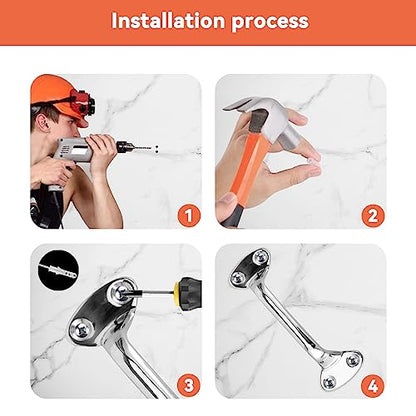 Installation process

1

2

3

4