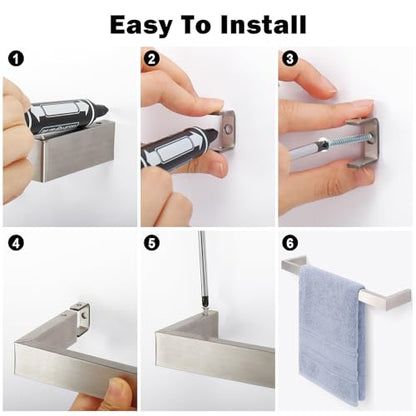 Easy To Install

1

2

3

4

5

6