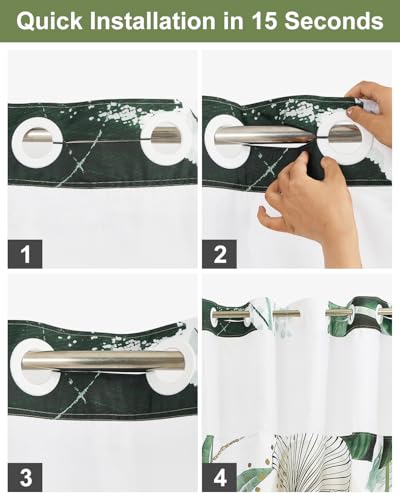 Quick Installation in 15 Seconds

1

2

3

4