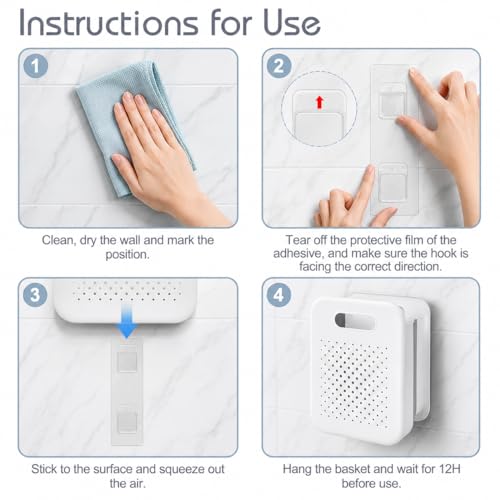 Instructions for Use

1

Clean, dry the wall and mark the position.

2

Tear off the protective film of the adhesive, and make sure the hook is facing the correct direction.

3

Stick to the surface and squeeze out the air.

4

Hang the basket and wait for 12H before use.