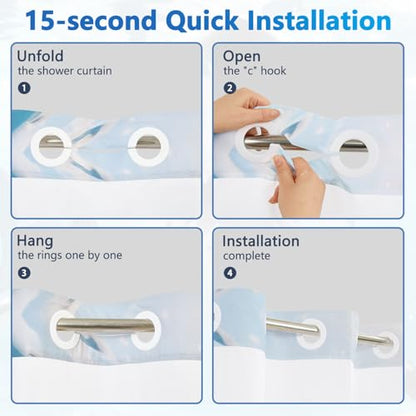 15-second Quick Installation

Unfold
the shower curtain
1

Open
the "c" hook
2

Hang
the rings one by one
3

Installation
complete
4