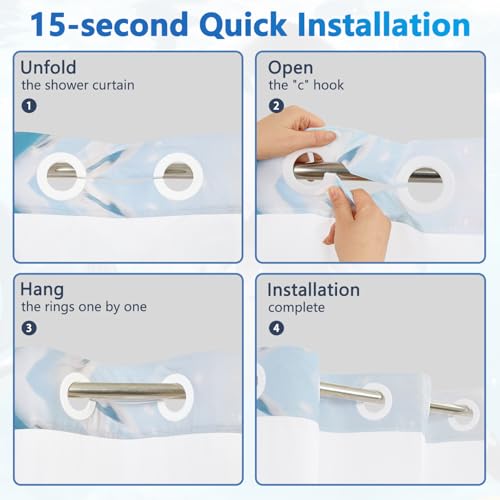 15-second Quick Installation

Unfold
the shower curtain
1

Open
the "c" hook
2

Hang
the rings one by one
3

Installation
complete
4