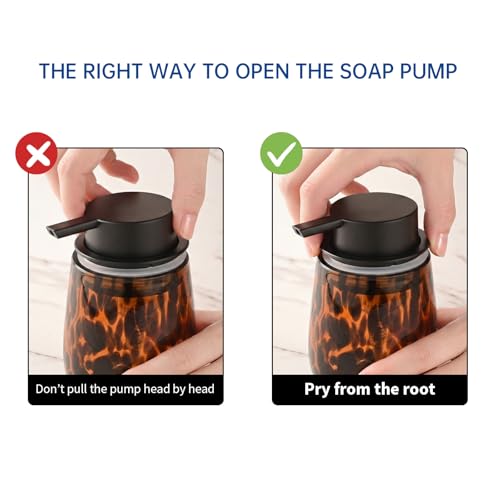 THE RIGHT WAY TO OPEN THE SOAP PUMP

Don't pull the pump head by head

Pry from the root