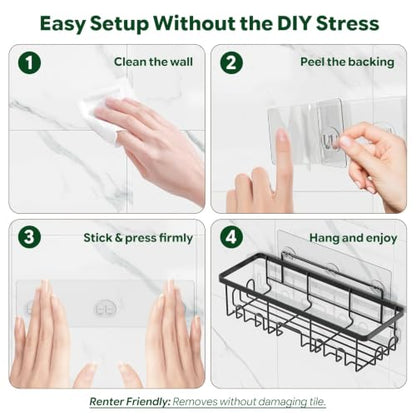 Easy Setup Without the DIY Stress

1 Clean the wall

2 Peel the backing

3 Stick & press firmly

4 Hang and enjoy

Renter Friendly: Removes without damaging tile.