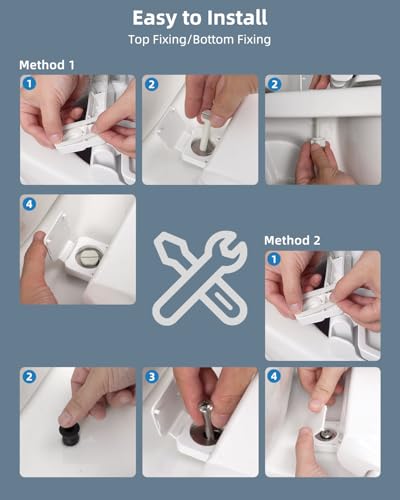 Easy to Install

Top Fixing/Bottom Fixing

Method 1

1

2

2

4

Method 2

1

2

3

4