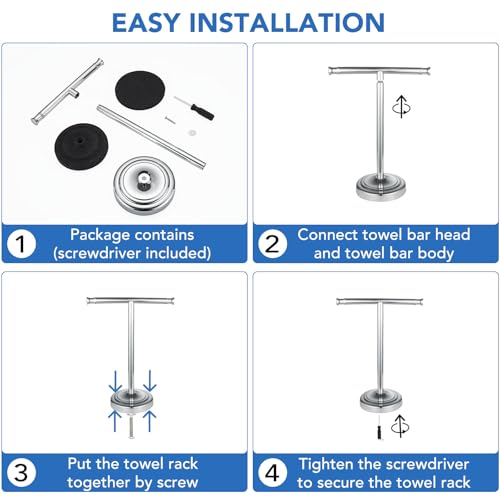 EASY INSTALLATION

1 Package contains (screwdriver included)

2 Connect towel bar head and towel bar body

3 Put the towel rack together by screw

4 Tighten the screwdriver to secure the towel rack