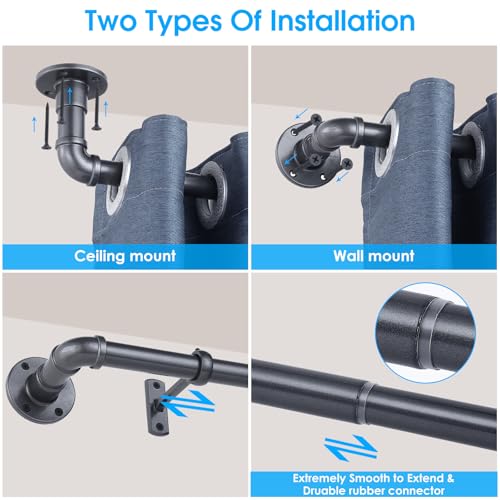 Two Types Of Installation

Ceiling mount

Wall mount

Extremely Smooth to Extend & Druable rubber connector