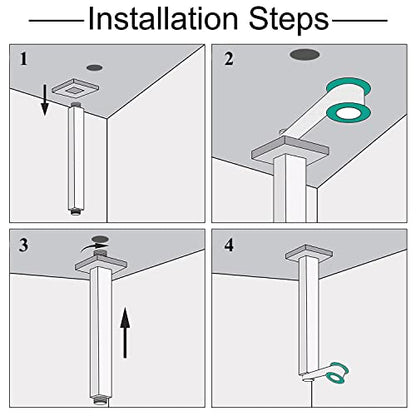 Installation Steps

1

2

3

4