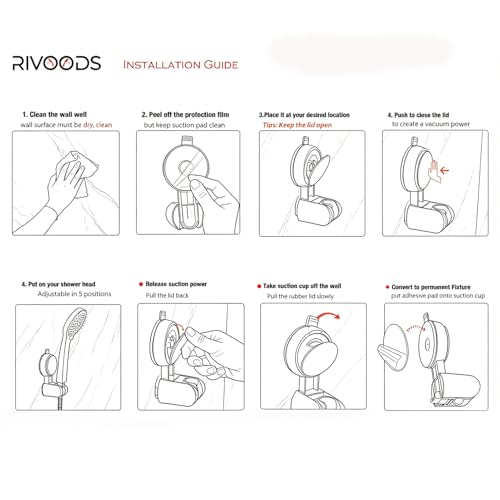 RIVOODS INSTALLATION GUIDE

1. Clean the wall well
wall surface must be dry, clean

2. Peel off the protection film
but keep suction pad clean

3.Place it at your desired location
Tips: Keep the lid open

4. Push to close the lid
to create a vacuum power

4. Put on your shower head
Adjustable in 5 positions

Release suction power
Pull the lid back

Take suction cup off the wall
Pull the rubber lid slowly

Convert to permanent Fixture
put adhesive pad onto suction cup