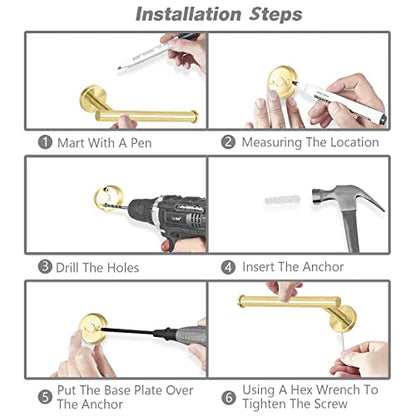 Installation Steps

1 Mart With A Pen

2 Measuring The Location

3 Drill The Holes

4 Insert The Anchor

5 Put The Base Plate Over The Anchor

6 Using A Hex Wrench To Tighten The Screw