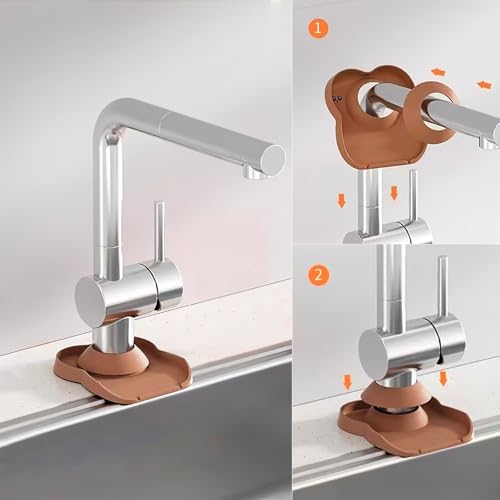 1

2