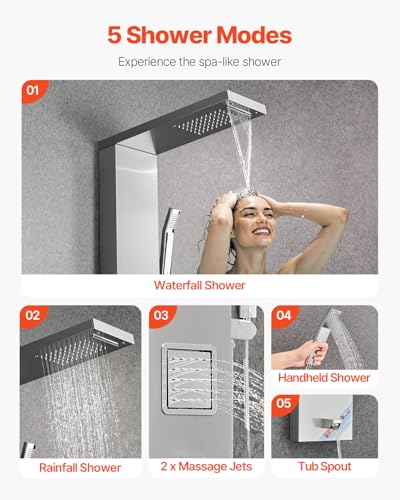 5 Shower Modes

Experience the spa-like shower

01

Waterfall Shower

02

Rainfall Shower

03

2 x Massage Jets

04

Handheld Shower

05

Tub Spout