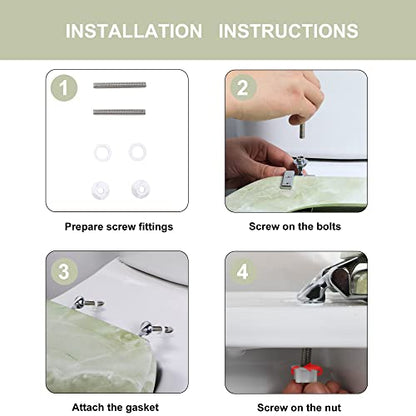 INSTALLATION INSTRUCTIONS

1

Prepare screw fittings

2

Screw on the bolts

3

Attach the gasket

4

Screw on the nut