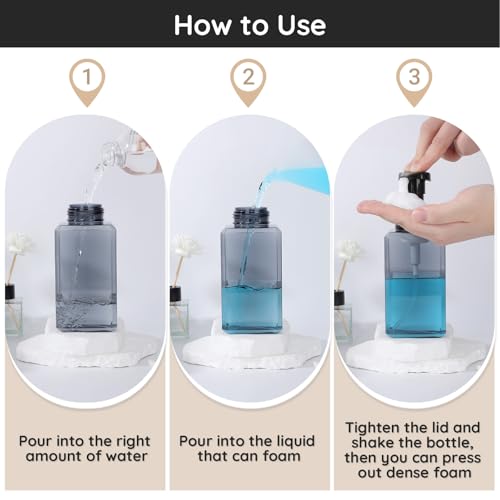 How to Use

1

Pour into the right amount of water

2

Pour into the liquid that can foam

3

Tighten the lid and shake the bottle, then you can press out dense foam