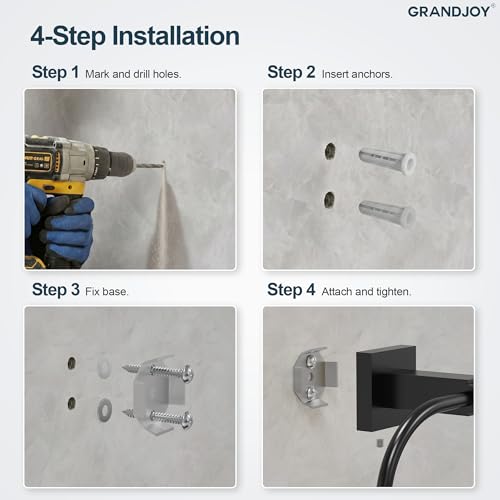 GRANDJOY®

4-Step Installation

Step 1 Mark and drill holes.

Step 2 Insert anchors.

Step 3 Fix base.

Step 4 Attach and tighten.