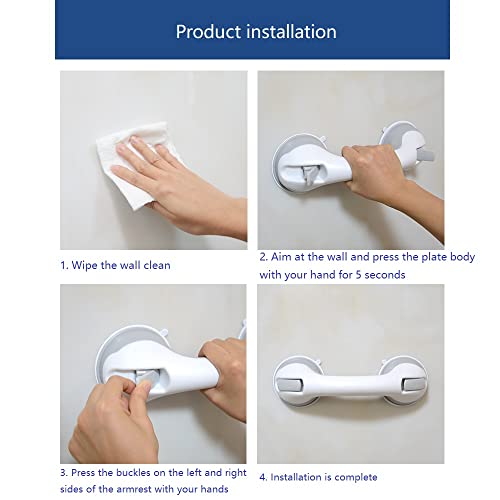 Product installation

1. Wipe the wall clean

2. Aim at the wall and press the plate body with your hand for 5 seconds

3. Press the buckles on the left and right sides of the armrest with your hands

4. Installation is complete