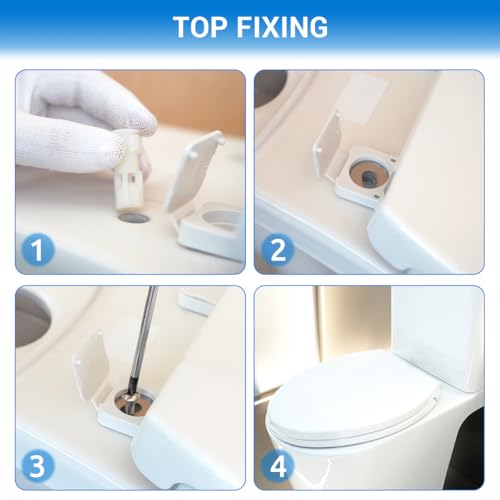 TOP FIXING

1

2

3

4