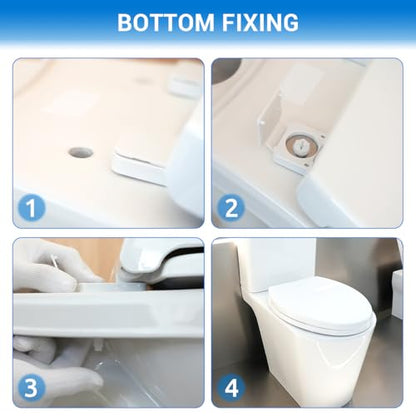 BOTTOM FIXING

1

2

3

4