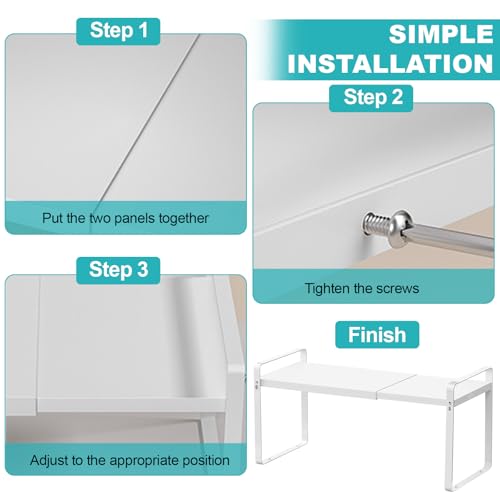 SIMPLE INSTALLATION

Step 1

Put the two panels together

Step 2

Tighten the screws

Step 3

Adjust to the appropriate position

Finish