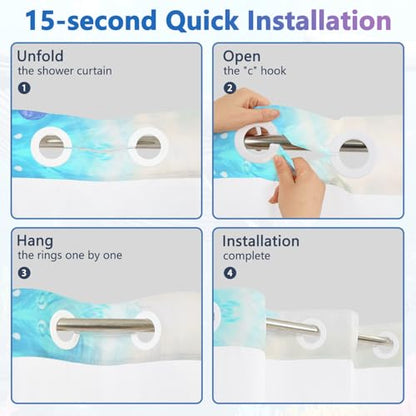 15-second Quick Installation

Unfold
the shower curtain
1

Open
the "c" hook
2

Hang
the rings one by one
3

Installation
complete
4