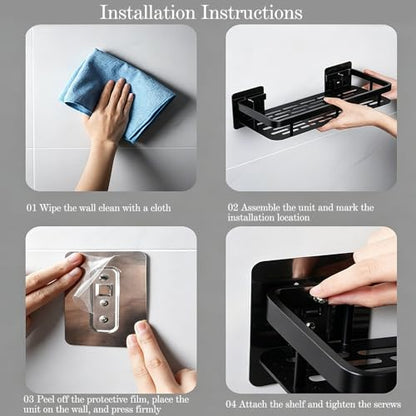 Installation Instructions

01 Wipe the wall clean with a cloth

02 Assemble the unit and mark the installation location

03 Peel off the protective film, place the unit on the wall, and press firmly

04 Attach the shelf and tighten the screws