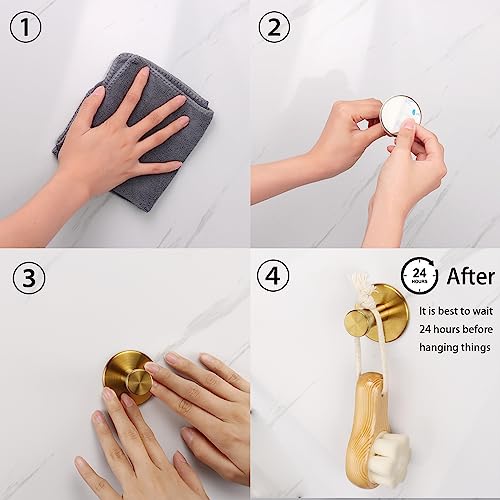 ①

②

③

④

24 HOURS After

It is best to wait 24 hours before hanging things