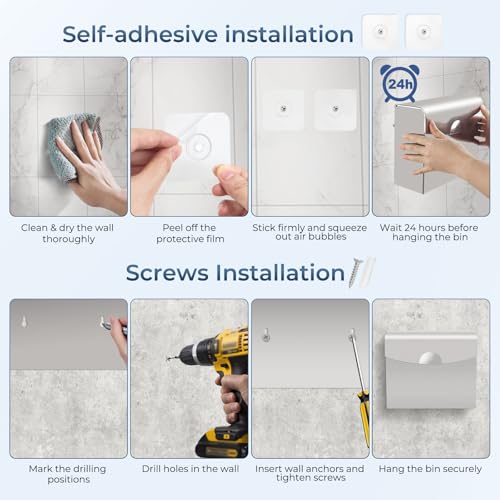 Self-adhesive installation

24h

Clean & dry the wall thoroughly

Peel off the protective film

Stick firmly and squeeze out air bubbles

Wait 24 hours before hanging the bin

Screws Installation

Mark the drilling positions

Drill holes in the wall

Insert wall anchors and tighten screws

Hang the bin securely