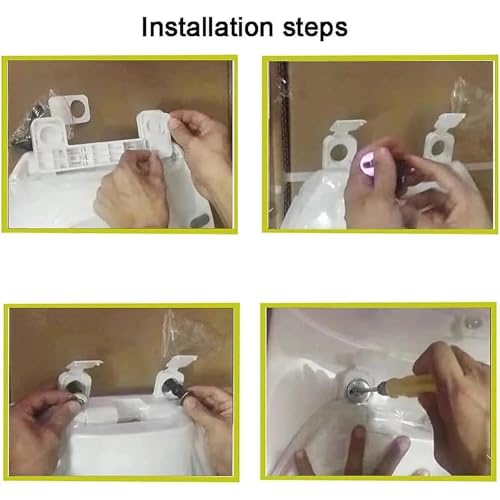 Installation steps