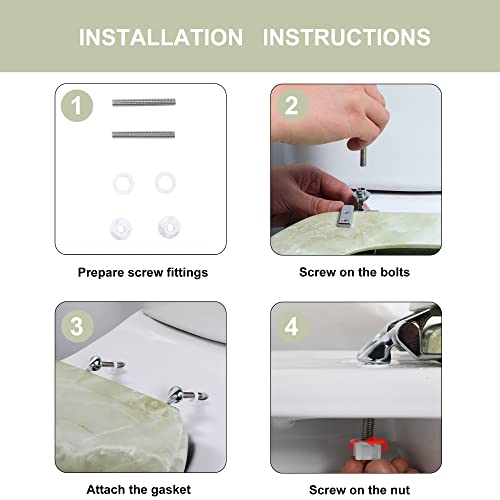 INSTALLATION INSTRUCTIONS

1

Prepare screw fittings

2

Screw on the bolts

3

Attach the gasket

4

Screw on the nut