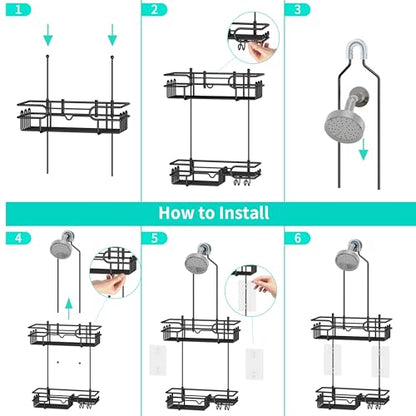 1

2

3

How to Install

4

5

6