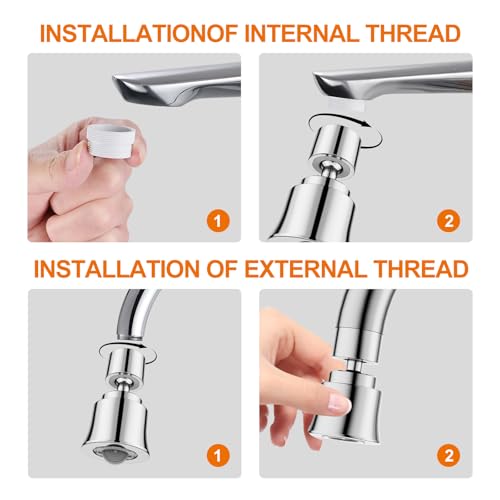 INSTALLATIONOF INTERNAL THREAD

1

2

INSTALLATION OF EXTERNAL THREAD

1

2