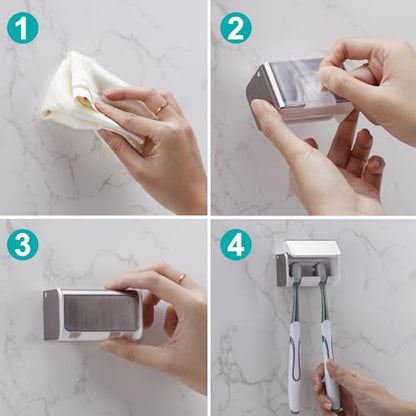 1
2
3
4