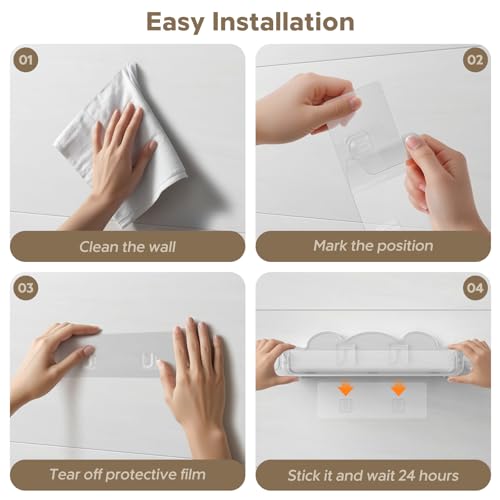 Easy Installation

01

Clean the wall

02

Mark the position

03

Tear off protective film

04

Stick it and wait 24 hours