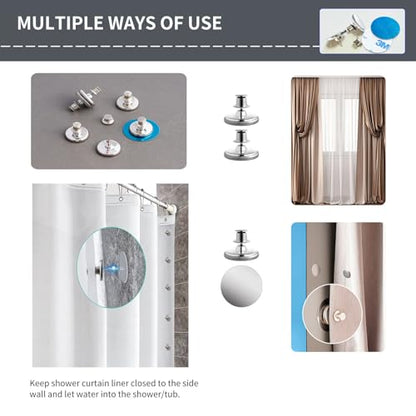 MULTIPLE WAYS OF USE

3M

Keep shower curtain liner closed to the side wall and let water into the shower/tub.