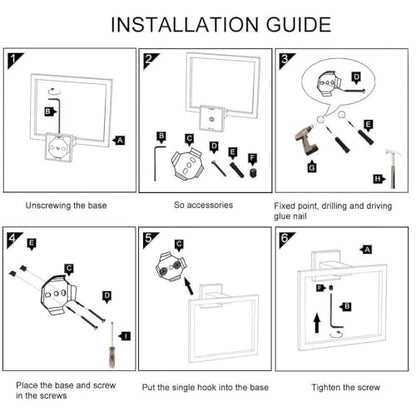 INSTALLATION GUIDE

1
B
A

Unscrewing the base

2
B
C
D
E
F

So accessories

3
D
E
G
H

Fixed point, drilling and driving glue nail

4
E
C
D
I

Place the base and screw in the screws

5
C

Put the single hook into the base

6
A
F
B

Tighten the screw