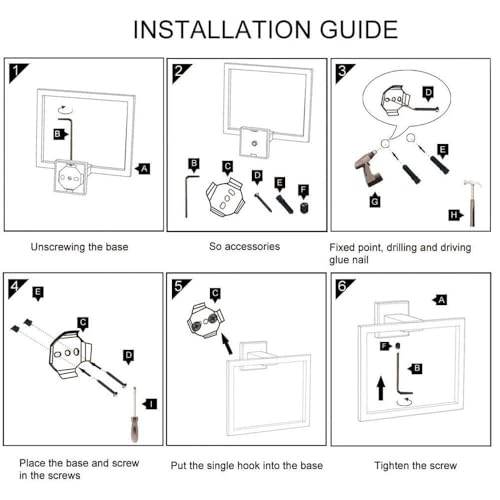 INSTALLATION GUIDE

1
B
A

Unscrewing the base

2
B
C
D
E
F

So accessories

3
D
E
G
H

Fixed point, drilling and driving glue nail

4
E
C
D
I

Place the base and screw in the screws

5
C

Put the single hook into the base

6
A
F
B

Tighten the screw