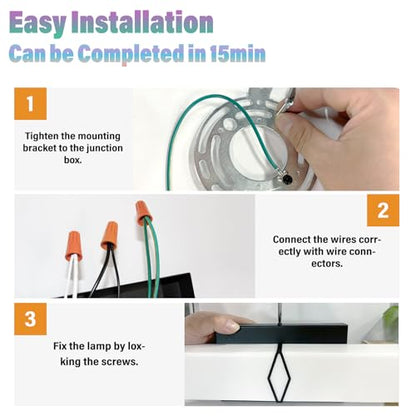 Easy Installation
Can be Completed in 15min

1

Tighten the mounting bracket to the junction box.

2

Connect the wires correctly with wire connectors.

3

Fix the lamp by loxking the screws.