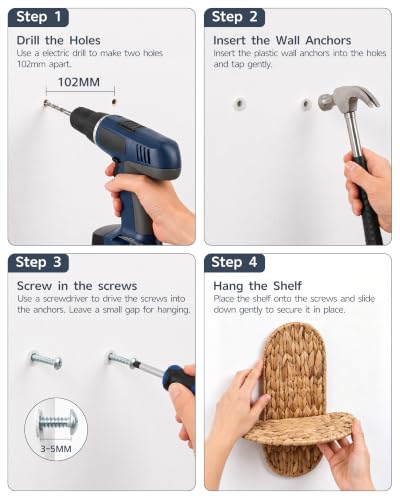 Step 1

Drill the Holes

Use a electric drill to make two holes 102mm apart.

102MM

Step 2

Insert the Wall Anchors

Insert the plastic wall anchors into the holes and tap gently.

Step 3

Screw in the screws

Use a screwdriver to drive the screws into the anchors. Leave a small gap for hanging.

3-5MM

Step 4

Hang the Shelf

Place the shelf onto the screws and slide down gently to secure it in place.