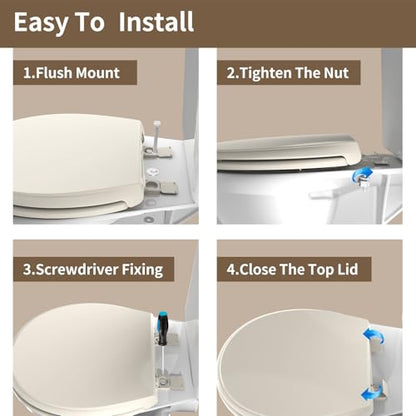 Easy To Install

1.Flush Mount

2.Tighten The Nut

3.Screwdriver Fixing

4.Close The Top Lid