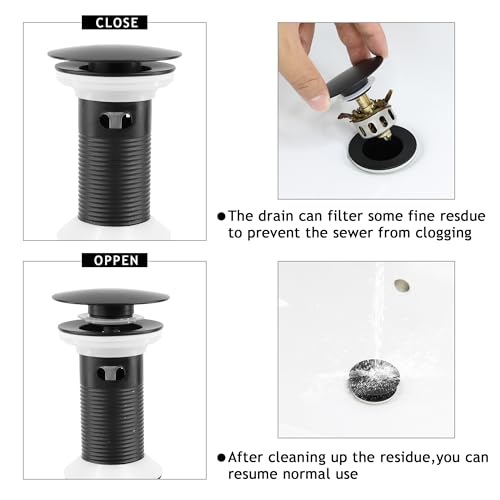 CLOSE

●The drain can filter some fine resdue to prevent the sewer from clogging

OPPEN

●After cleaning up the residue,you can resume normal use