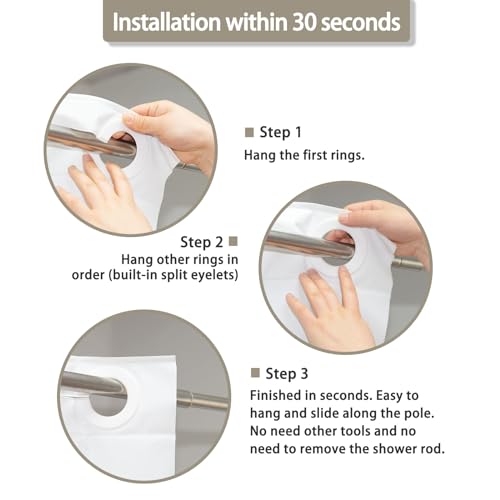 Installation within 30 seconds

Step 1
Hang the first rings.

Step 2
Hang other rings in order (built-in split eyelets)

Step 3
Finished in seconds. Easy to hang and slide along the pole. No need other tools and no need to remove the shower rod.