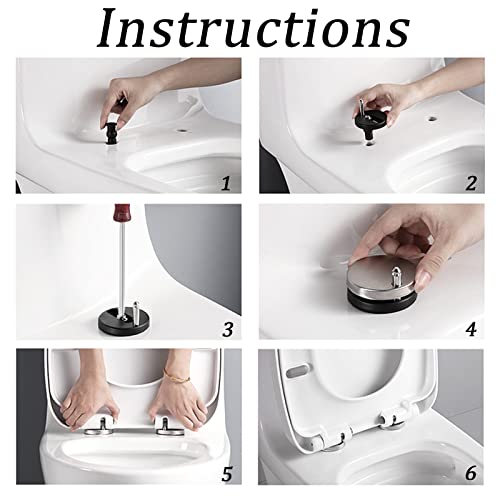 Instructions

1

2

3

4

5

6