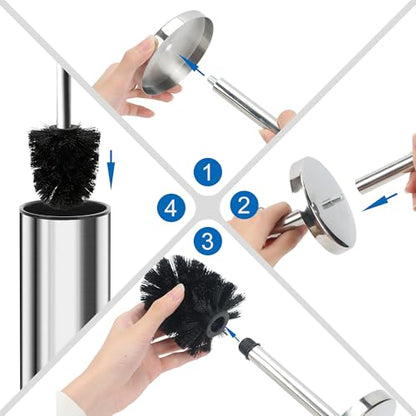 1
4
2
3