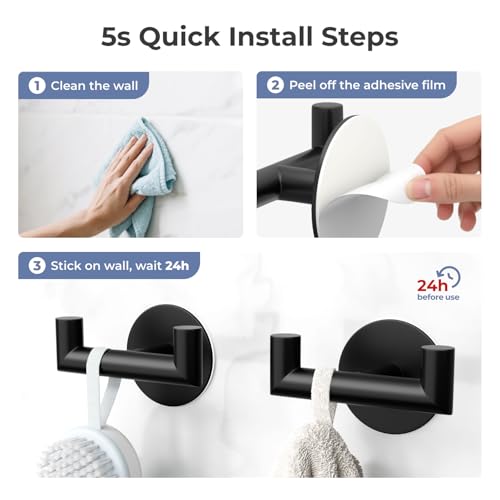 5s Quick Install Steps

1 Clean the wall

2 Peel off the adhesive film

3 Stick on wall, wait 24h

24h
before use