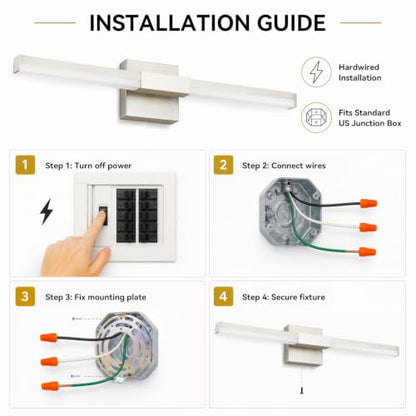 INSTALLATION GUIDE

Hardwired Installation

Fits Standard US Junction Box

1
Step 1: Turn off power

2
Step 2: Connect wires

3
Step 3: Fix mounting plate

4
Step 4: Secure fixture