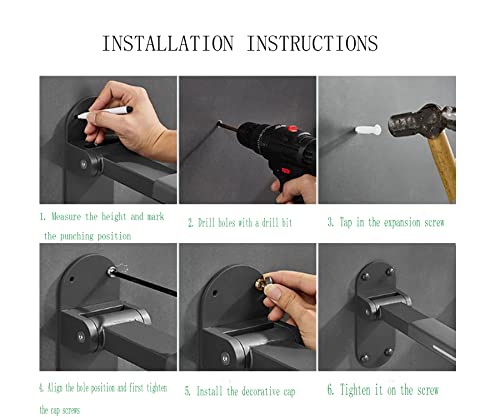 INSTALLATION INSTRUCTIONS

1. Measure the height and mark the punching position

2. Drill holes with a drill bit

3. Tap in the expansion screw

4. Align the hole position and first tighten the cap screws

5. Install the decorative cap

6. Tighten it on the screw