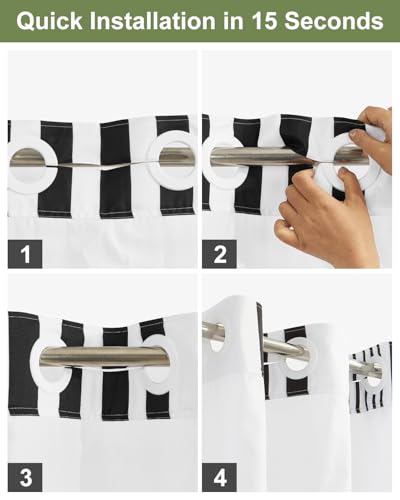 Quick Installation in 15 Seconds

1

2

3

4