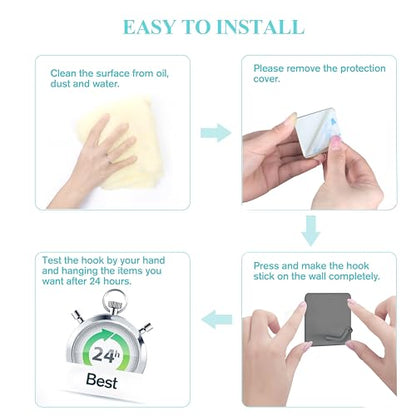 EASY TO INSTALL

Clean the surface from oil, dust and water.

Please remove the protection cover.

Press and make the hook stick on the wall completely.

Test the hook by your hand and hanging the items you want after 24 hours.

24h

Best